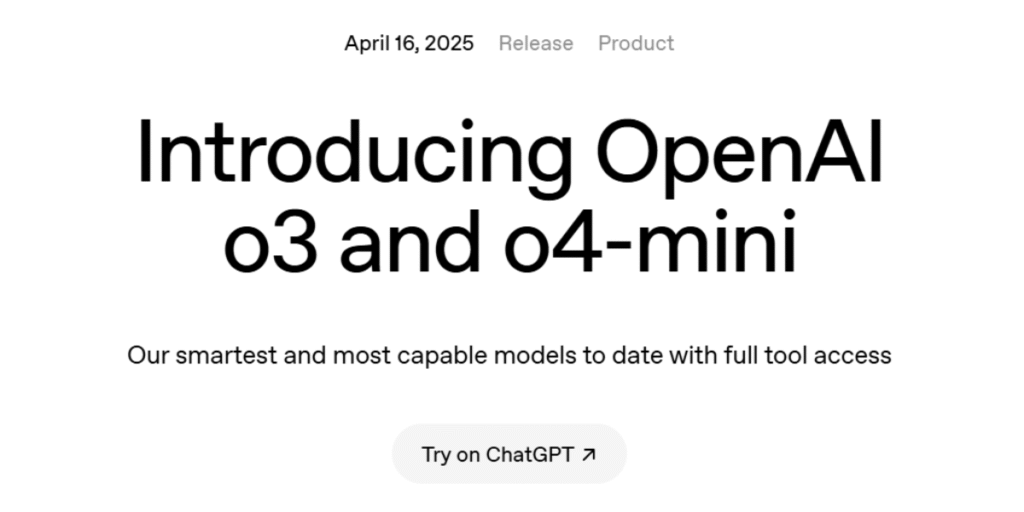 April 16, 2025 Release Product

Introducing OpenAI o3 and o4-mini

Our smartest and most capable models to date with full tool access

Try on ChatGPT ↗